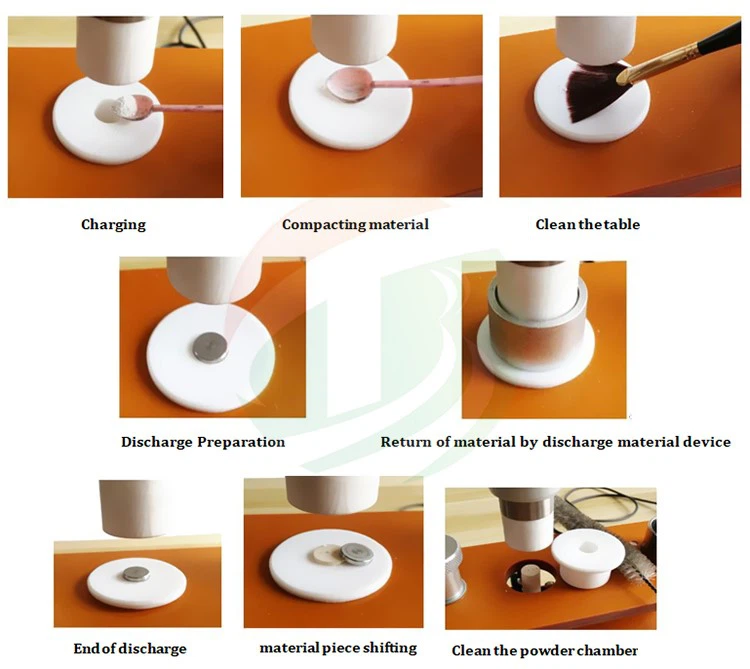 Charging

Compacting material

Clean the table

Discharge Preparation

Return of material by discharge material device

End of discharge

material piece shifting

Clean the powder chamber